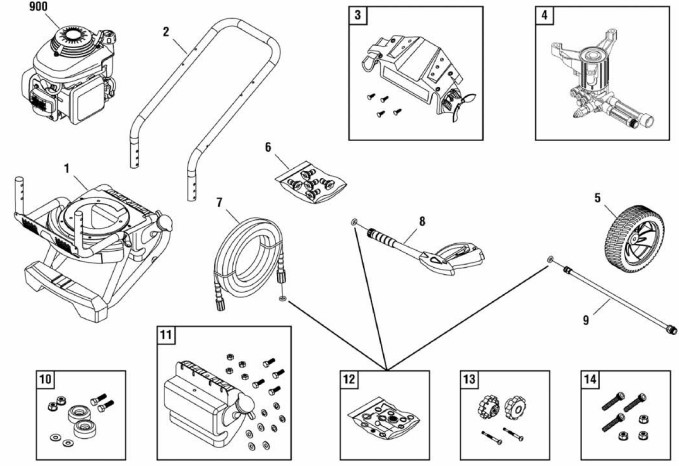 900
2
3
4
1
6
7
8
5
9
10
11
12
13
14